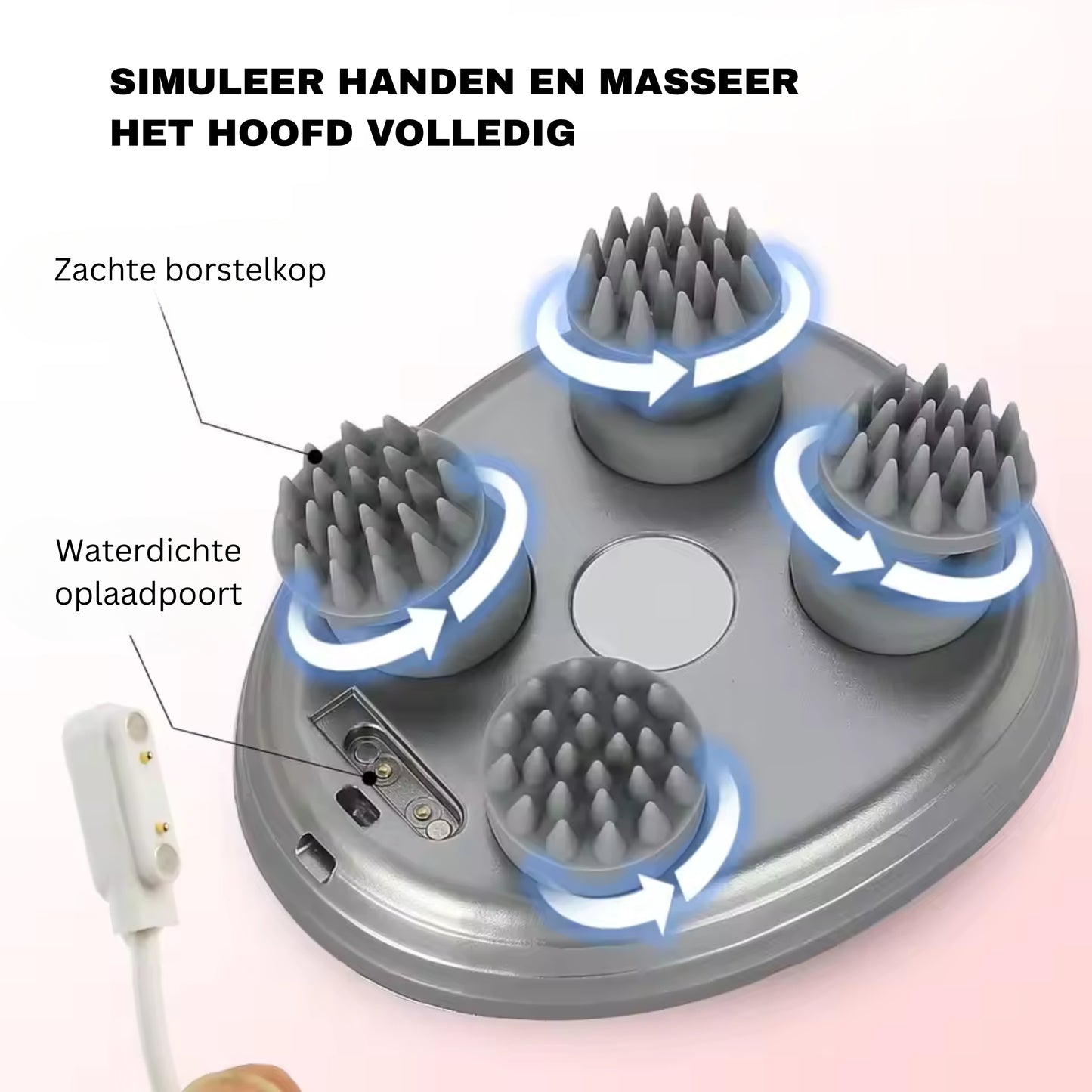 SIMULEER HANDEN EN MASSEER HET HOOFD VOLLEDIG

Zachte borstelkop

Waterdichte oplaadpoort