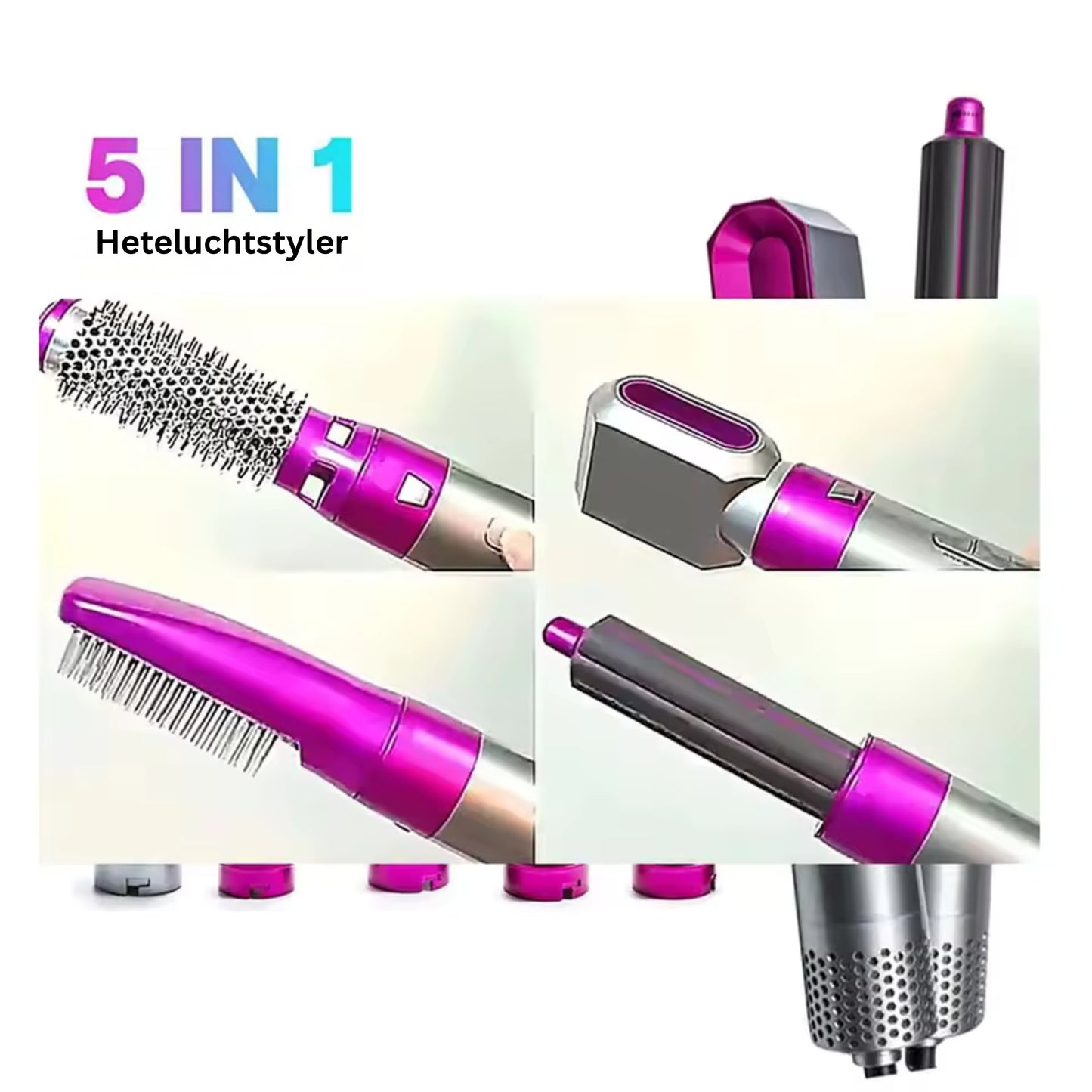 5 IN 1
Heteluchtstyler